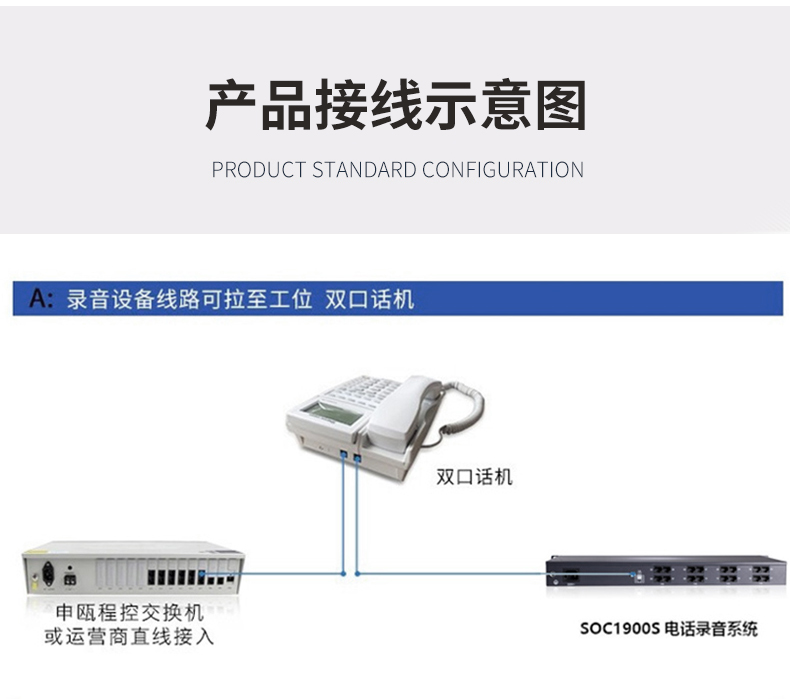 产品接线示意图

PRODUCT STANDARD CONFIGURATION

A: 录音设备线路可拉至工位 双口话机

双口话机

申瓯程控交换机
或运营商直线接入

SOC1900S 电话录音系统