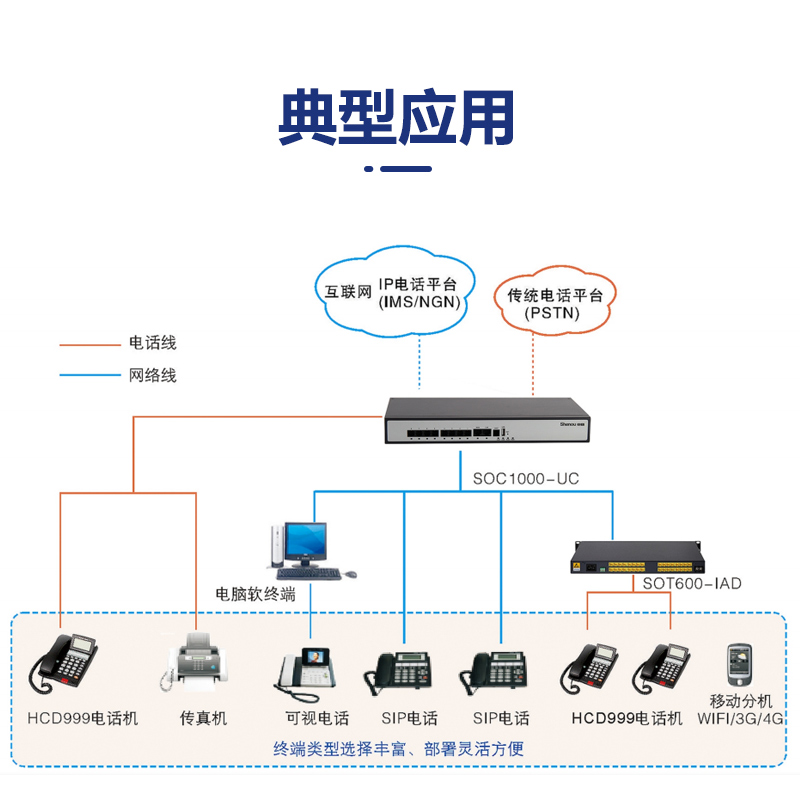 典型应用

互联网 IP电话平台 (IMS/NGN)

传统电话平台 (PSTN)

电话线

网络线

Shenou

SOC1000-UC

电脑软终端

SOT600-IAD

HCD999电话机

传真机

可视电话

SIP电话

SIP电话

HCD999电话机

移动分机 WIFI/3G/4G

终端类型选择丰富、部署灵活方便